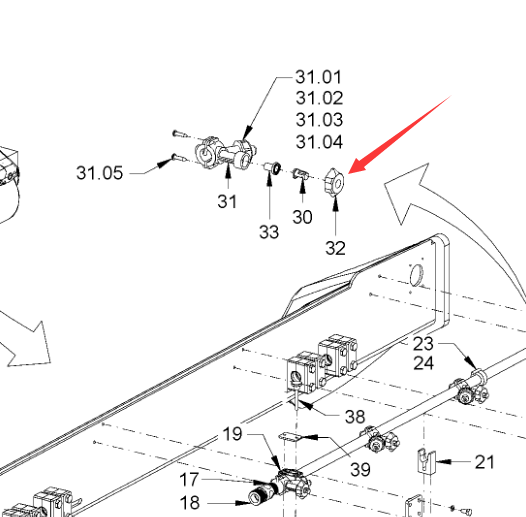 31.01
31.02
31.03
31.04
31.05
31
33
30
32
23
24
38
19
39
21
17
18