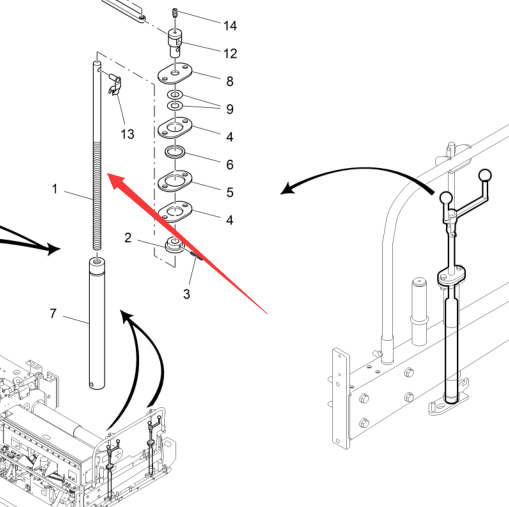 14
12
8
9
13
4
6
1
5
4
2
3
7