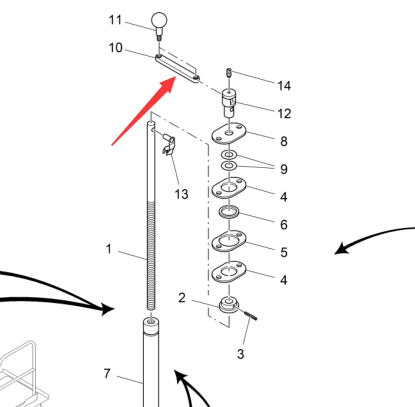 11
10
14
12
8
9
13
4
6
1
5
4
2
3
7