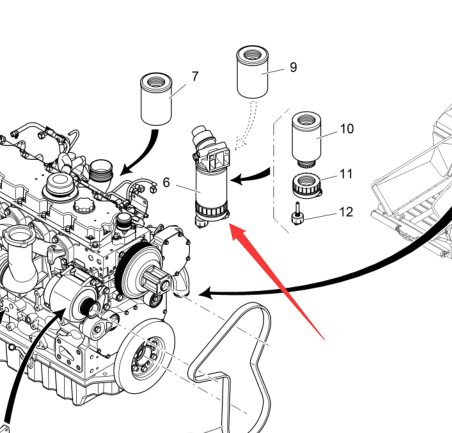 7
9
10
6
11
12