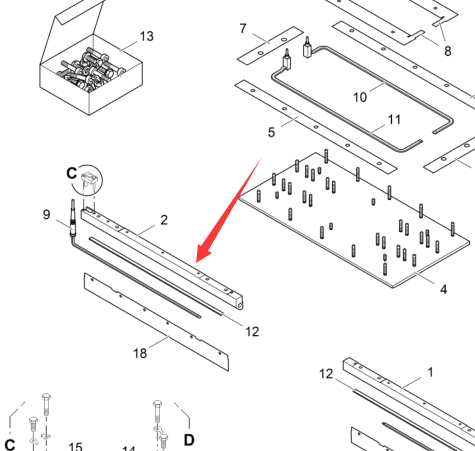 13
7
8
10
11
5
C
9
2
4
12
18
12
1
C
15
14
D