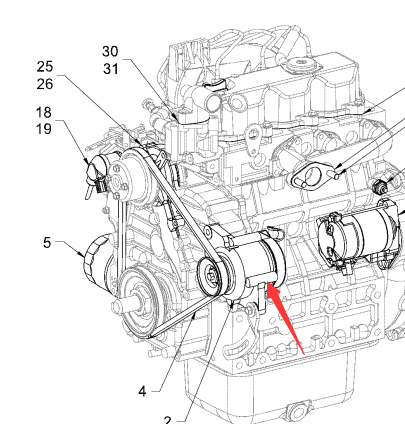 30
31
25
26
18
19
5
4
2